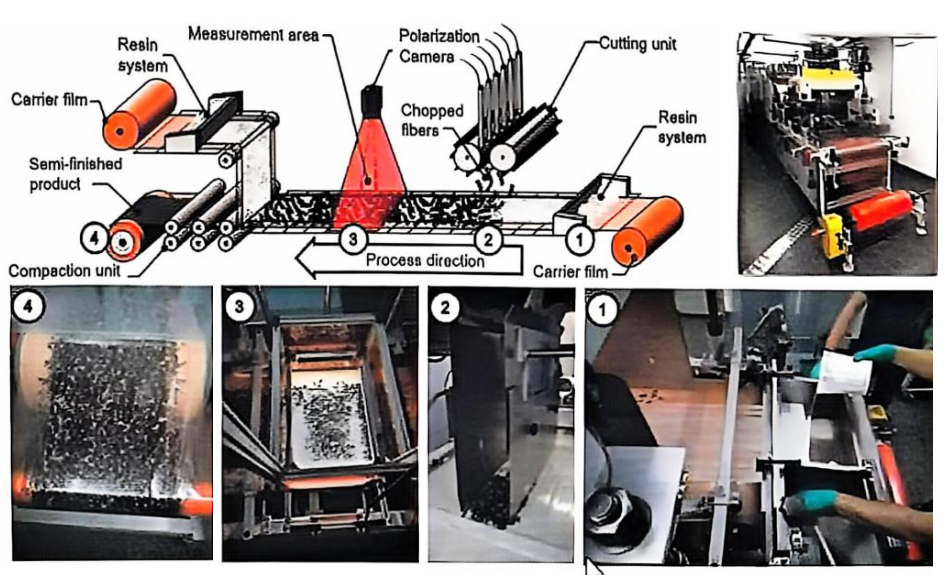 Resin system

Measurement area

Polarization Camera

Cutting unit

Carrier film

Chopped fibers

Resin system

Semi-finished product

4

3

2

1

Process direction

Compaction unit

Carrier film

4

3

2

1